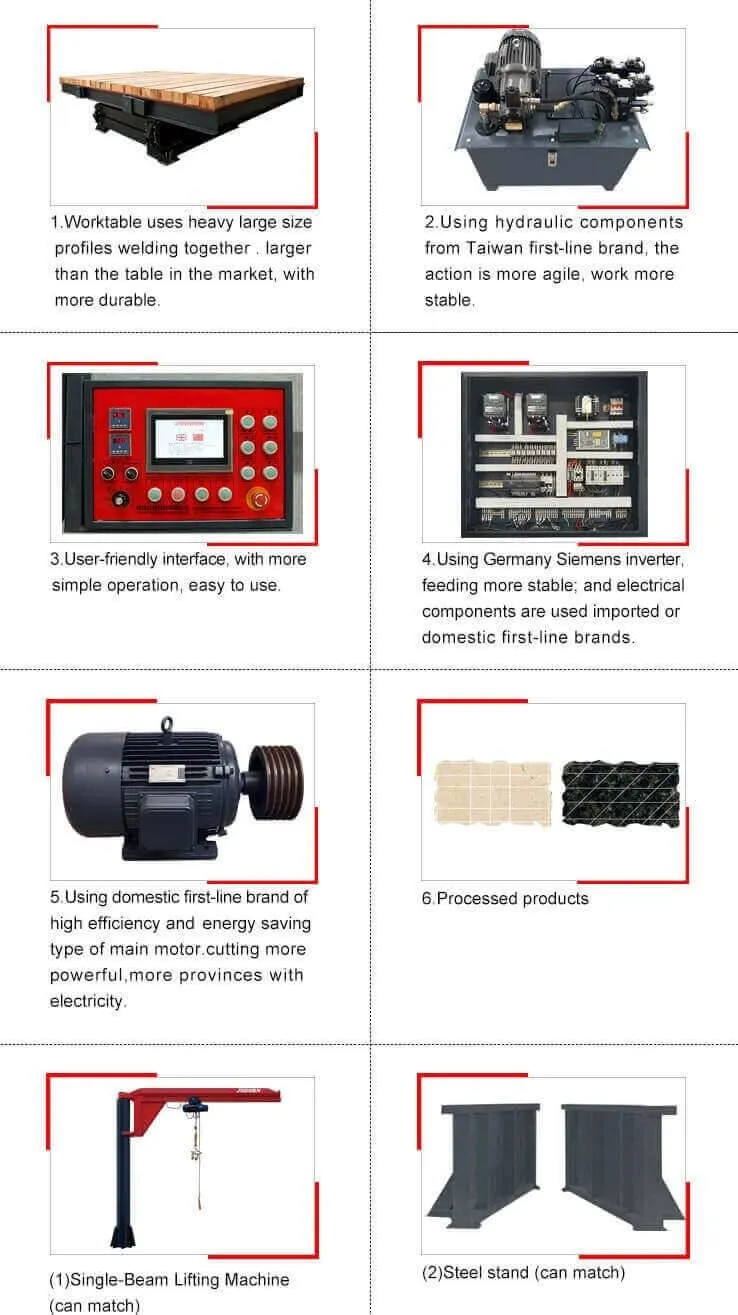 1.Worktable uses heavy large size profiles welding together . larger than the table in the market, with more durable.

2.Using hydraulic components from Taiwan first-line brand, the action is more agile, work more stable.

3.User-friendly interface, with more simple operation, easy to use.

4.Using Germany Siemens inverter, feeding more stable; and electrical components are used imported or domestic first-line brands.

5.Using domestic first-line brand of high efficiency and energy saving type of main motor.cutting more powerful,more provinces with electricity.

6.Processed products

(1)Single-Beam Lifting Machine (can match)

(2)Steel stand (can match)